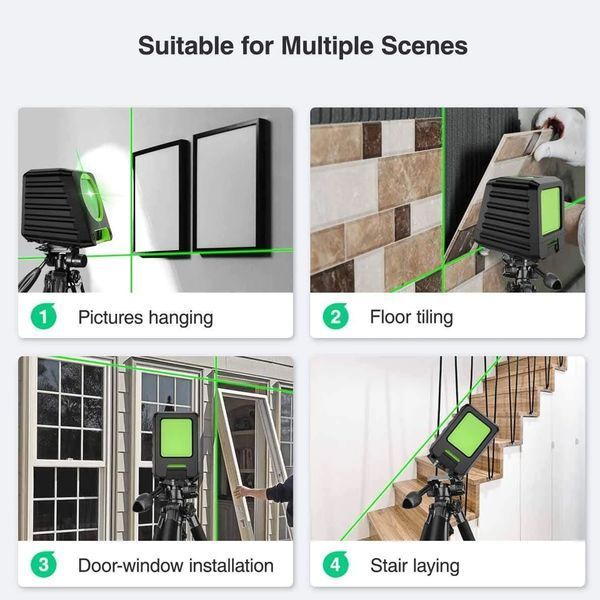 Suitable for Multiple Scenes

1 Pictures hanging

2 Floor tiling

3 Door-window installation

4 Stair laying